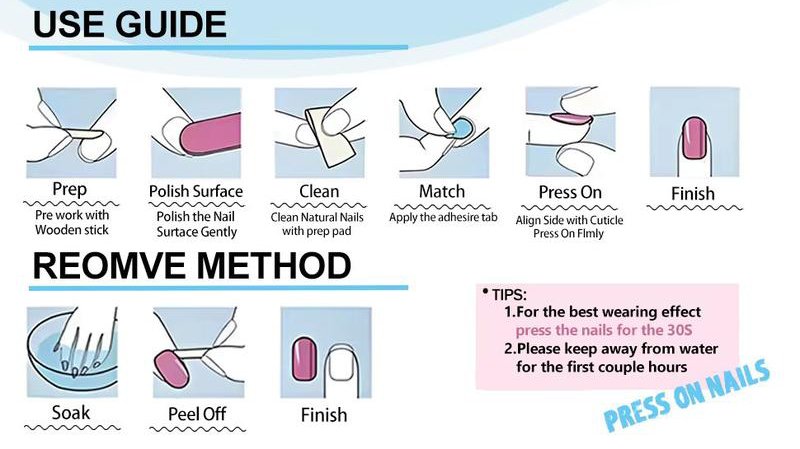 USE GUIDE

Prep
Pre work with Wooden stick

Polish Surface
Polish the Nail Surface Gently

Clean
Clean Natural Nails with prep pad

Match
Apply the adhesire tab

Press On
Align Side with Cuticle Press On Flmly

Finish

REOMVE METHOD

Soak

Peel Off

Finish

• TIPS:
1.For the best wearing effect press the nails for the 30S
2.Please keep away from water for the first couple hours

PRESS ON NAILS